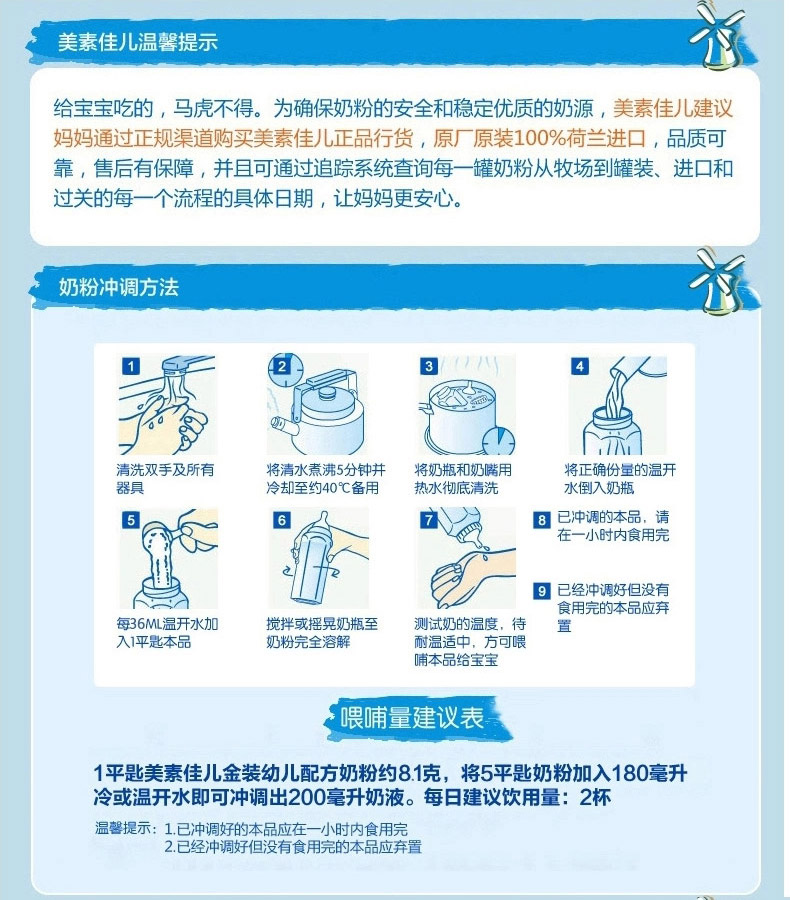 美素佳儿温馨提示

给宝宝吃的，马虎不得。为确保奶粉的安全和稳定优质的奶源，美素佳儿建议妈妈通过正规渠道购买美素佳儿正品行货，原厂原装100%荷兰进口，品质可靠，售后有保障，并且可通过追踪系统查询每一罐奶粉从牧场到罐装、进口和过关的每一个流程的具体日期，让妈妈更安心。

奶粉冲调方法

1 清洗双手及所有器具

2 将清水煮沸5分钟并冷却至约40℃备用

3 将奶瓶和奶嘴用热水彻底清洗

4 将正确份量的温开水倒入奶瓶

5 每36ML温开水加入1平匙本品

6 搅拌或摇晃奶瓶至奶粉完全溶解

7 测试奶的温度，待耐温适中，方可喂哺本品给宝宝

8 已冲调的本品，请在一小时内食用完

9 已经冲调好但没有食用完的本品应弃置

喂哺量建议表

1平匙美素佳儿金装幼儿配方奶粉约8.1克，将5平匙奶粉加入180毫升冷或温开水即可冲调出200毫升奶液。每日建议饮用量：2杯

温馨提示：1.已冲调好的本品应在一小时内食用完
2.已经冲调好但没有食用完的本品应弃置